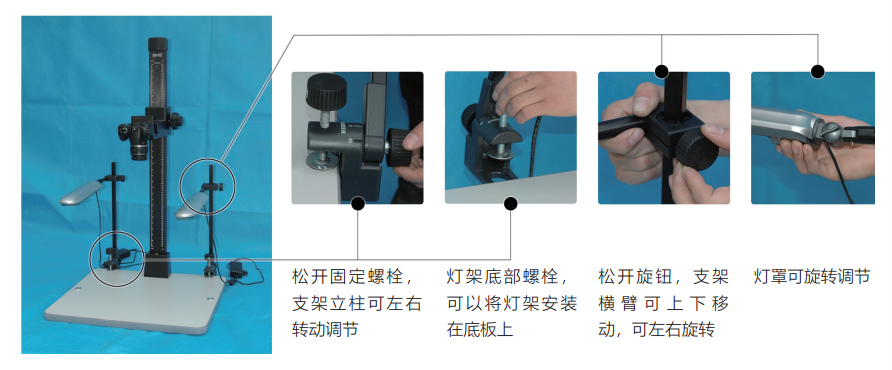 松开固定螺栓，支架立柱可左右转动调节

灯架底部螺栓，可以将灯架安装在底板上

松开旋钮，支架横臂可上下移动，可左右旋转

灯罩可旋转调节