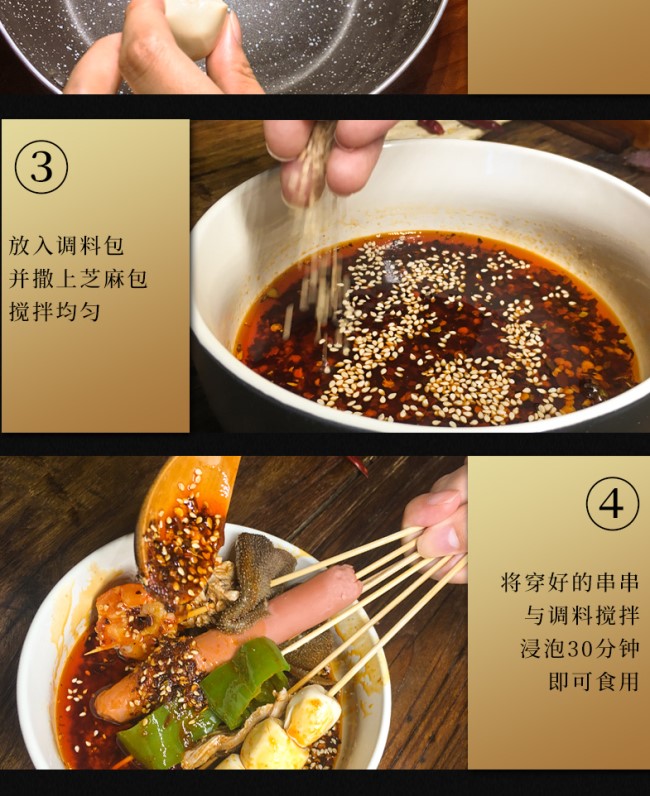 ③

放入调料包
并撒上芝麻包
搅拌均匀

④

将穿好的串串
与调料搅拌
浸泡30分钟
即可食用