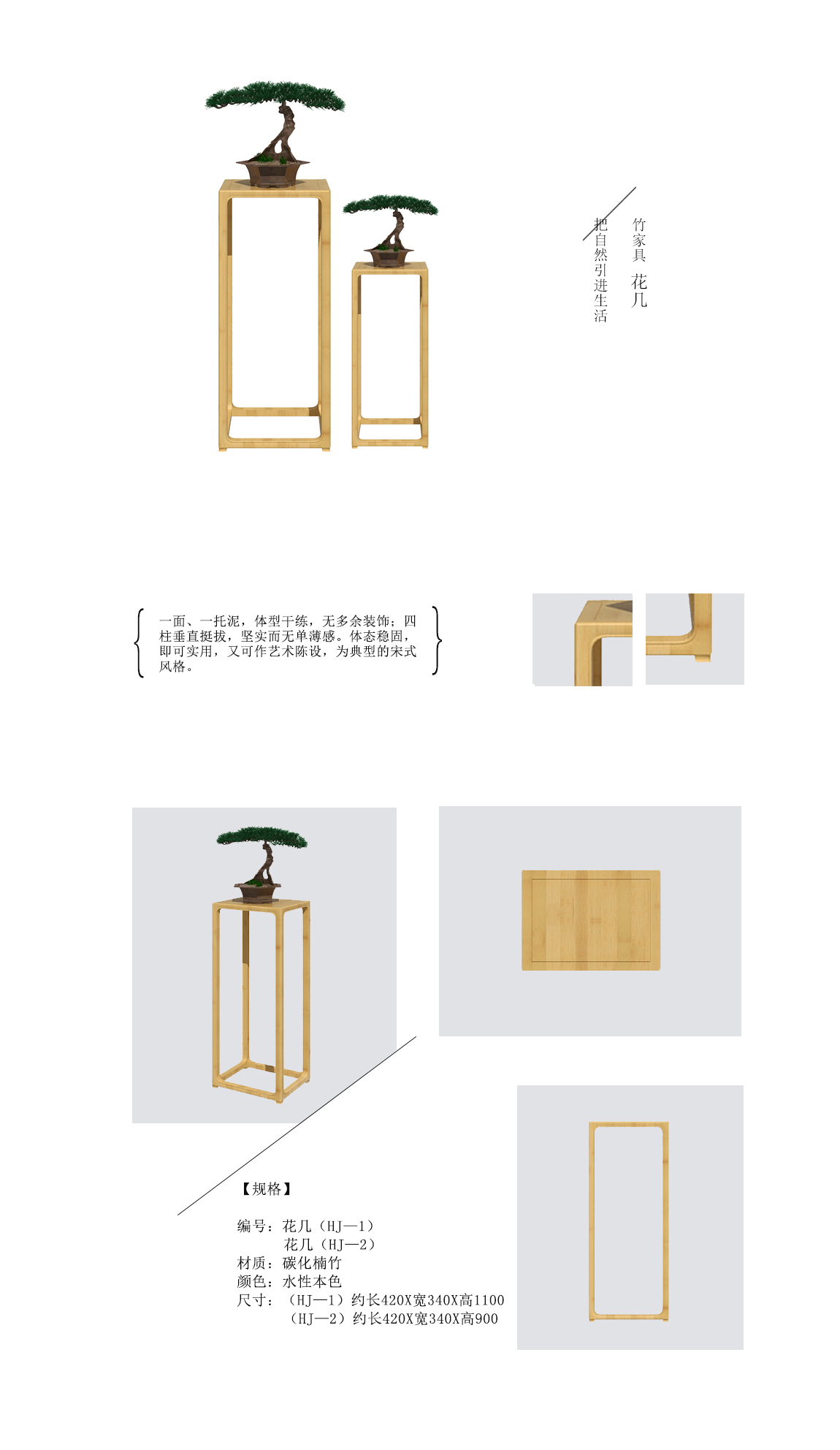 竹家具 花几

把自然引进生活

一面、一托泥，体型干练，无多余装饰；四柱垂直挺拔，坚实而无单薄感。体态稳固，即可实用，又可作艺术陈设，为典型的宋式风格。

【规格】

编号：花几（HJ—1）
花几（HJ—2）
材质：碳化楠竹
颜色：水性本色
尺寸：（HJ—1）约长420X宽340X高1100
（HJ—2）约长420X宽340X高900