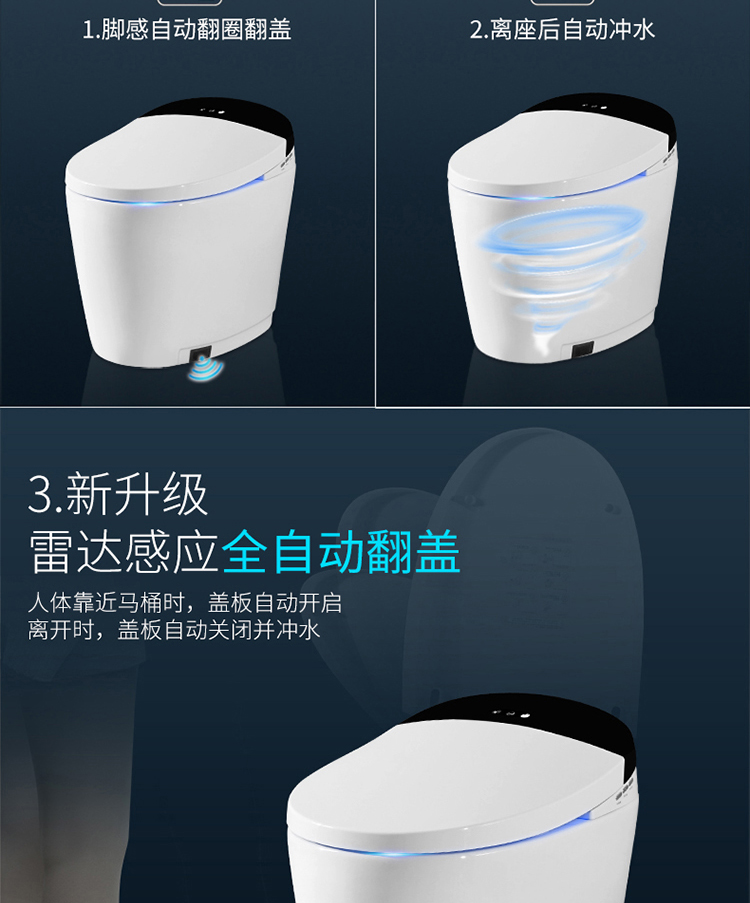 1.脚感自动翻圈翻盖

2.离座后自动冲水

3.新升级
雷达感应全自动翻盖

人体靠近马桶时，盖板自动开启
离开时，盖板自动关闭并冲水