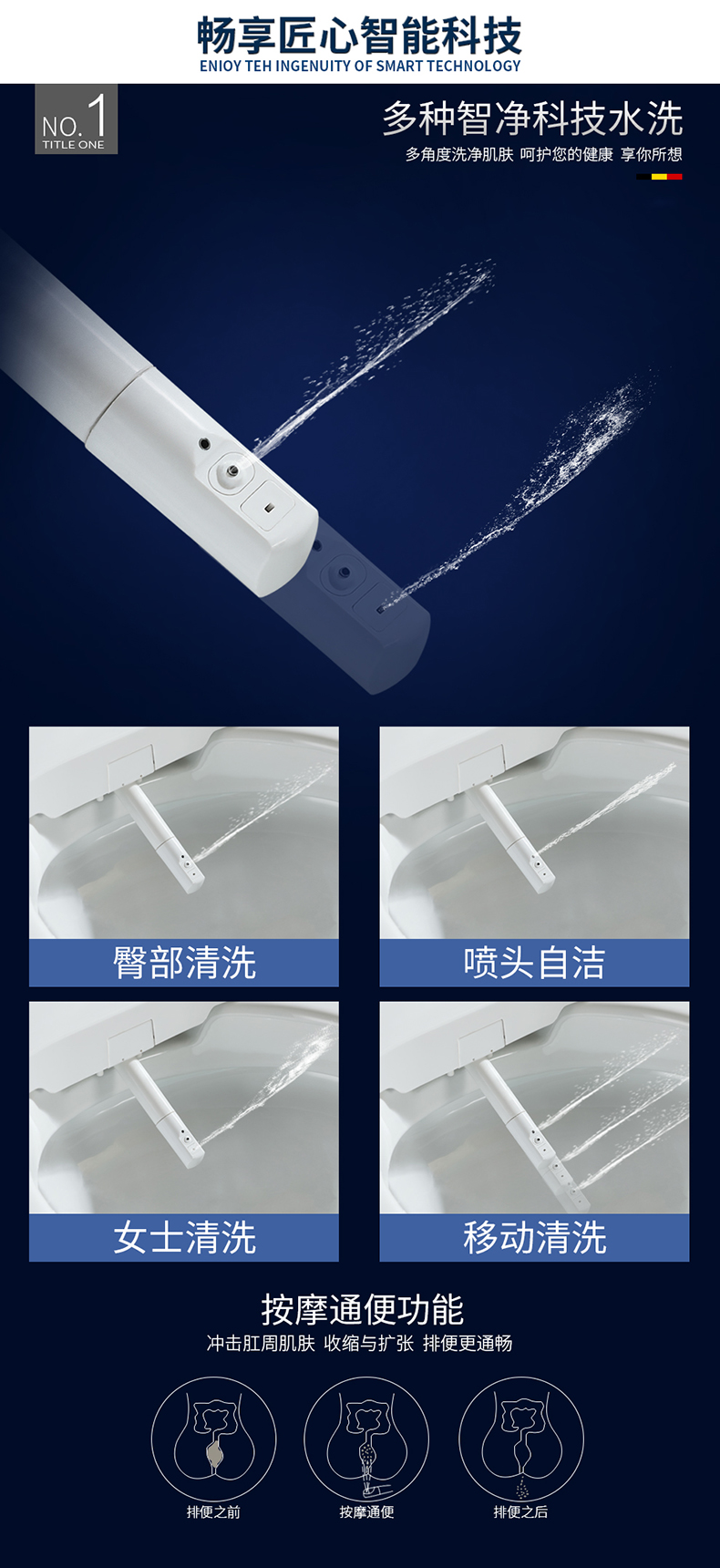 畅享匠心智能科技
ENIOY TEH INGENUITY OF SMART TECHNOLOGY

NO.1
TITLE ONE

多种智净科技水洗
多角度洗净肌肤 呵护您的健康 享你所想

臀部清洗

喷头自洁

女士清洗

移动清洗

按摩通便功能
冲击肛周肌肤 收缩与扩张 排便更通畅

排便之前

按摩通便

排便之后