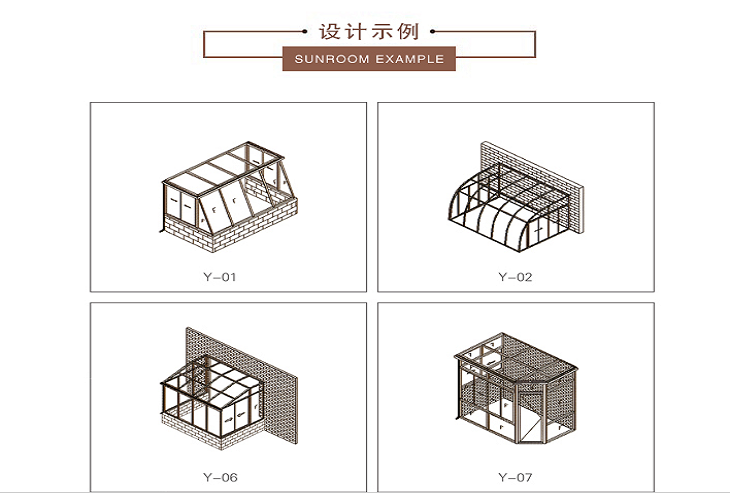 设计示例
SUNROOM EXAMPLE

Y-01

Y-02

Y-06

Y-07