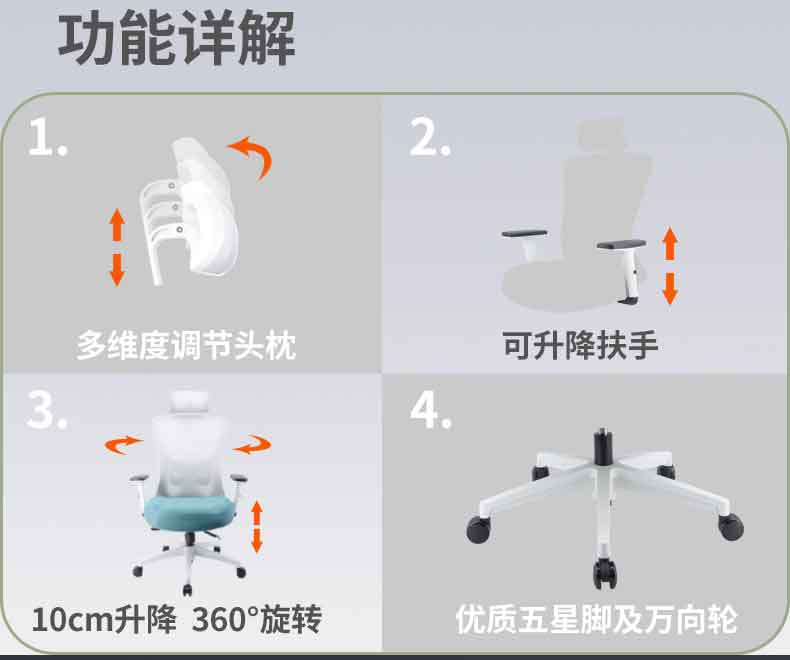 功能详解

1.

多维度调节头枕

2.

可升降扶手

3.

10cm升降 360°旋转

4.

优质五星脚及万向轮