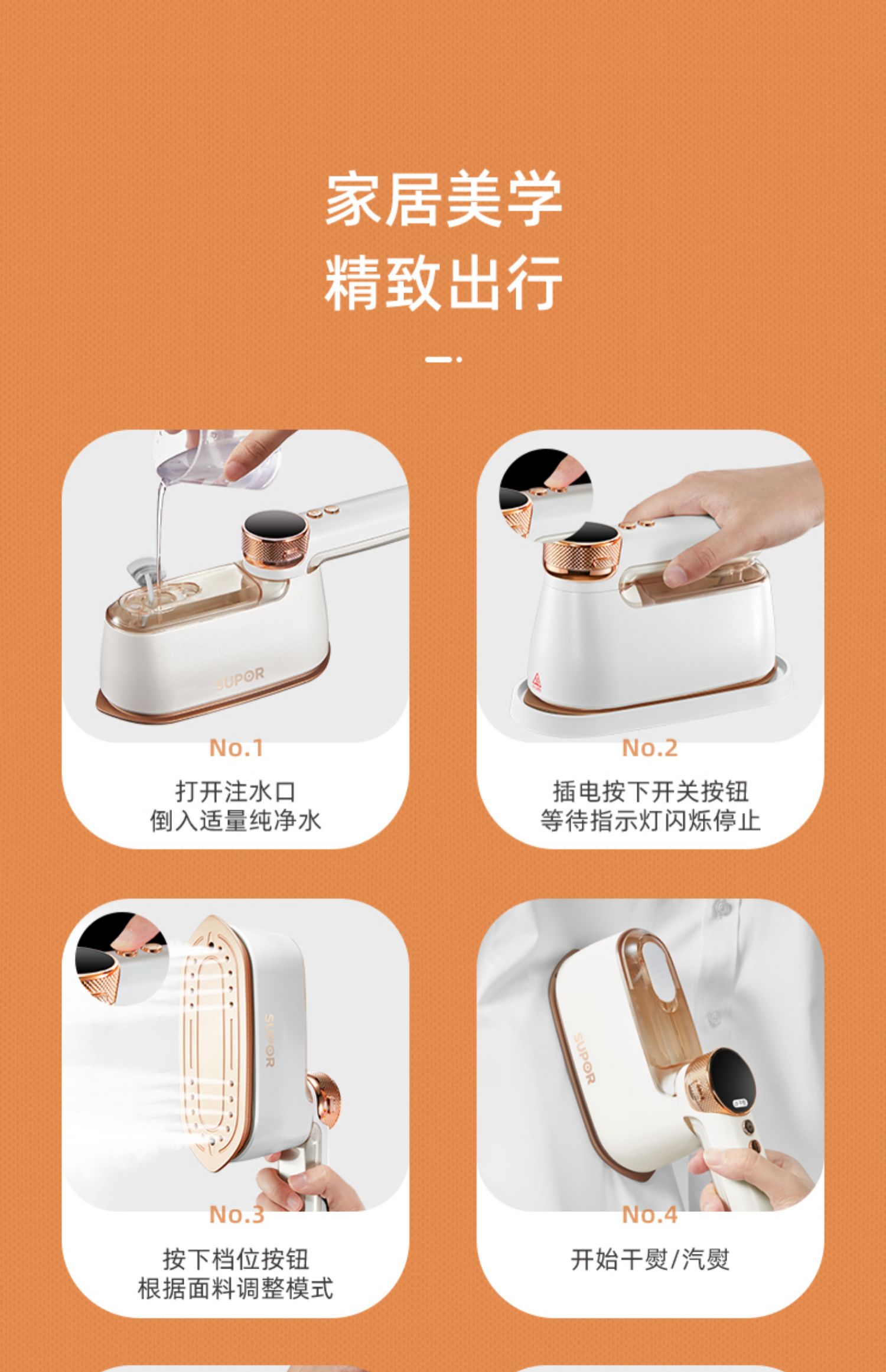 家居美学
精致出行

SUPOR

No.1
打开注水口
倒入适量纯净水

No.2
插电按下开关按钮
等待指示灯闪烁停止

SUPOR

No.3
按下档位按钮
根据面料调整模式

SUPOR

No.4
开始干熨/汽熨