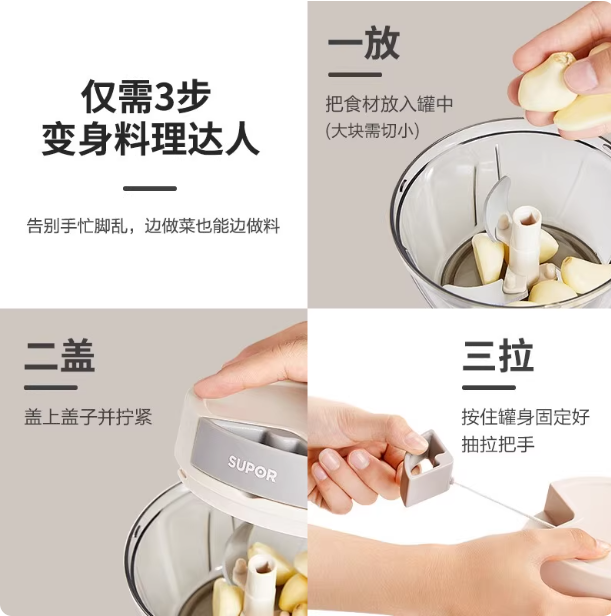 仅需3步
变身料理达人

告别手忙脚乱，边做菜也能边做料

一放

把食材放入罐中
(大块需切小)

二盖

盖上盖子并拧紧

SUPOR

三拉

按住罐身固定好
抽拉把手