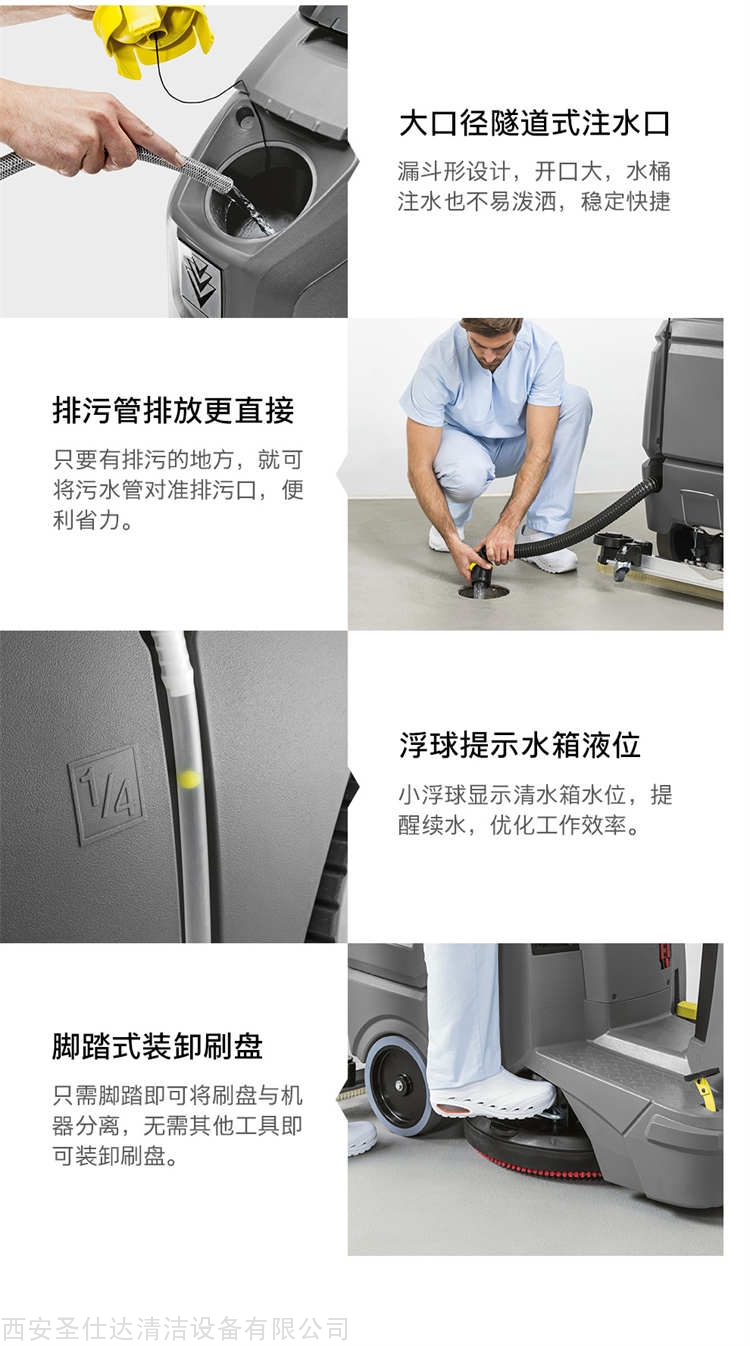 大口径隧道式注水口

漏斗形设计，开口大，水桶注水也不易泼洒，稳定快捷

排污管排放更直接

只要有排污的地方，就可将污水管对准排污口，便利省力。

1/4

浮球提示水箱液位

小浮球显示清水箱水位，提醒续水，优化工作效率。

脚踏式装卸刷盘

只需脚踏即可将刷盘与机器分离，无需其他工具即可装卸刷盘。

西安圣仕达清洁设备有限公司