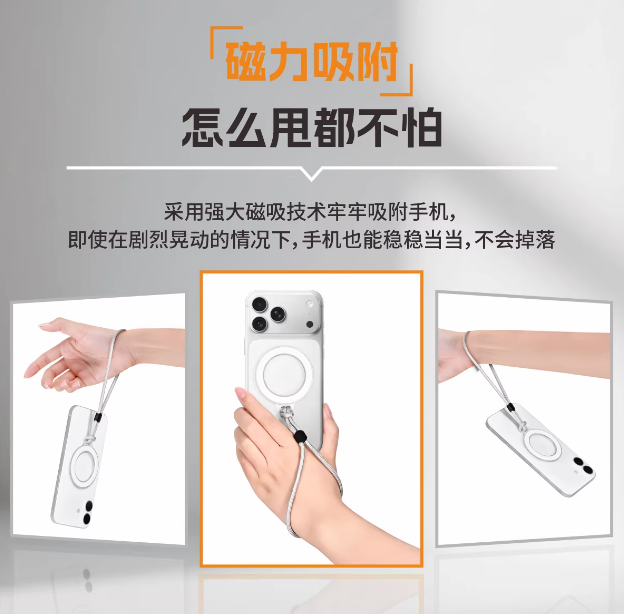 「磁力吸附」
怎么甩都不怕

采用强大磁吸技术牢牢吸附手机,
即使在剧烈晃动的情况下,手机也能稳稳当当,不会掉落